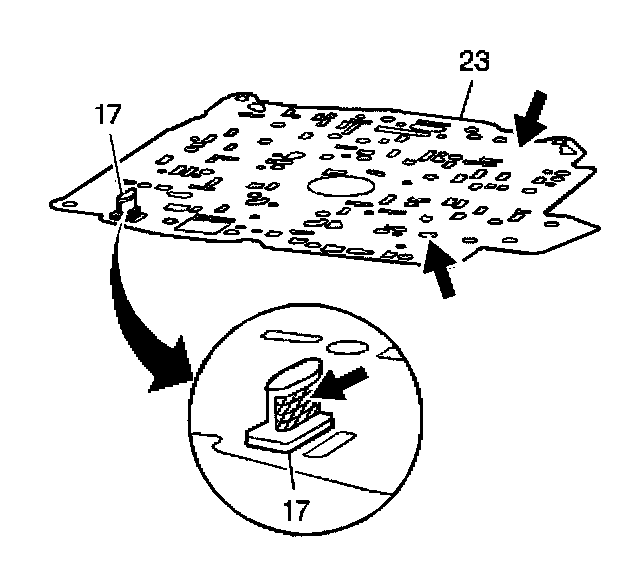 23
17
17