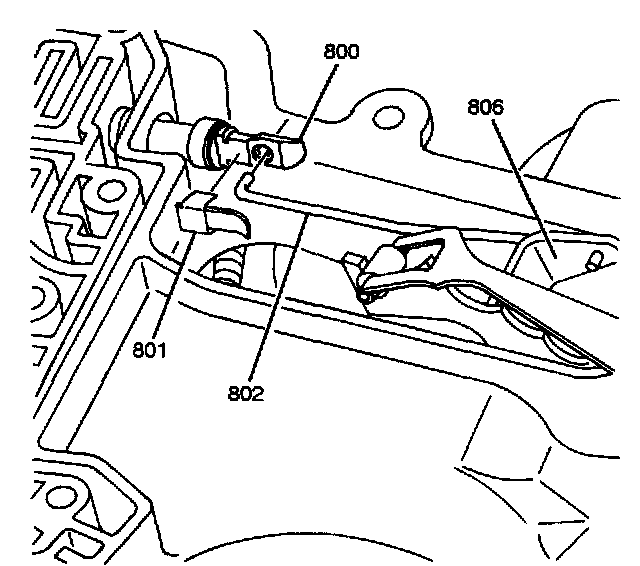 800
806
801
802