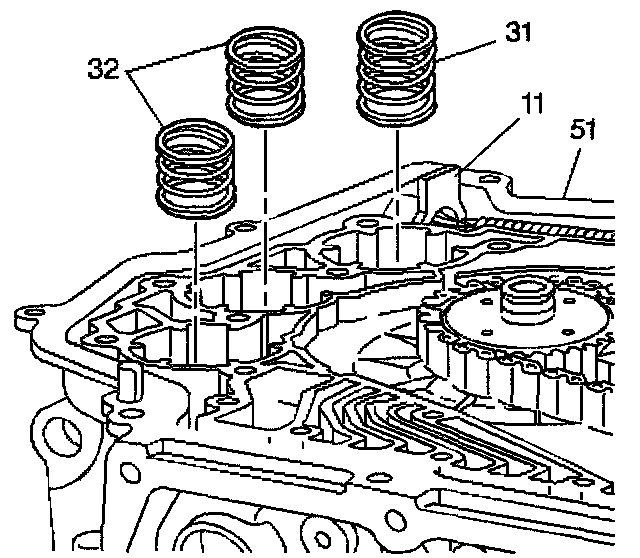 32
31
11
51