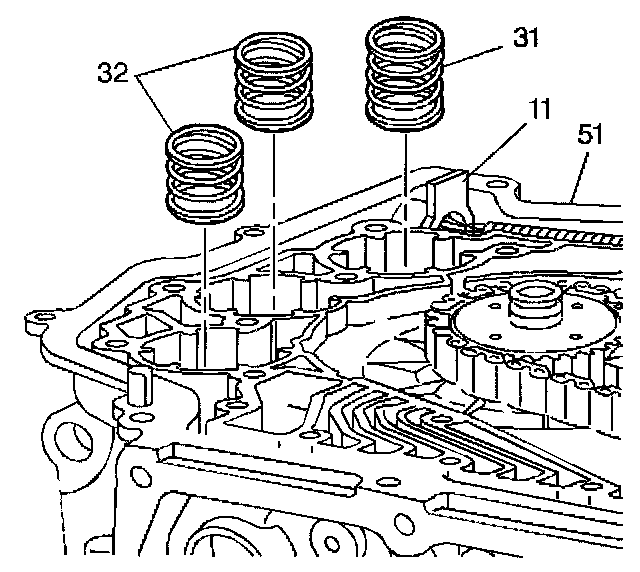 32
31
11
51