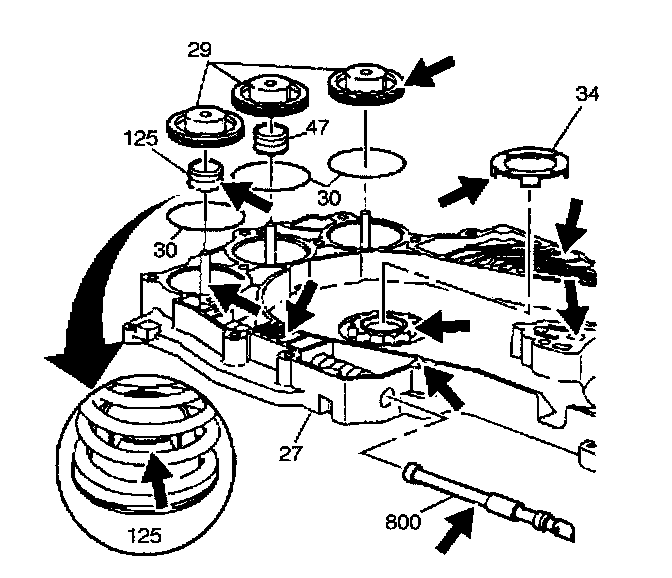 29
34
125
47
30
30
27
800
125