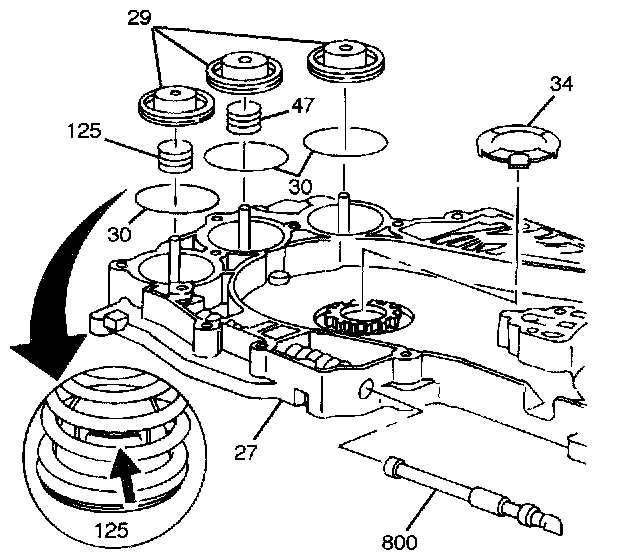 29
34
47
125
30
30
27
125
800