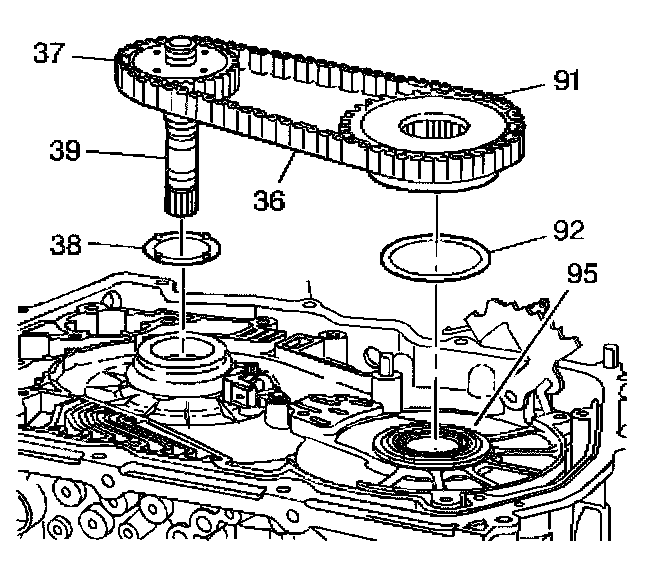 37
91
39
36
38
92
95