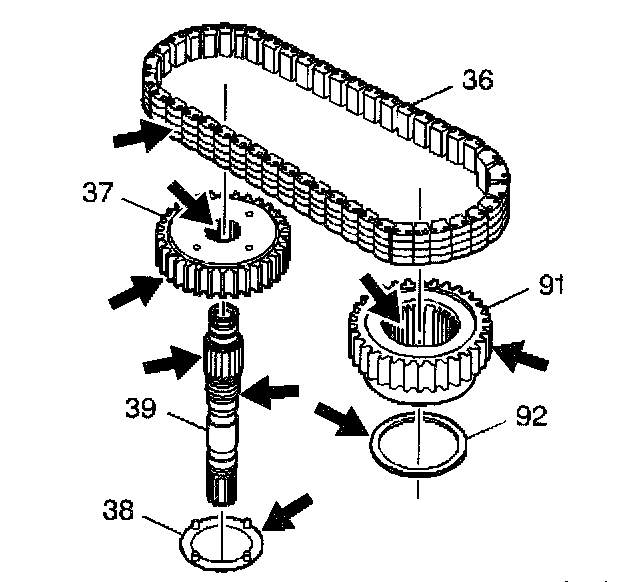 36
37
91
39
92
38