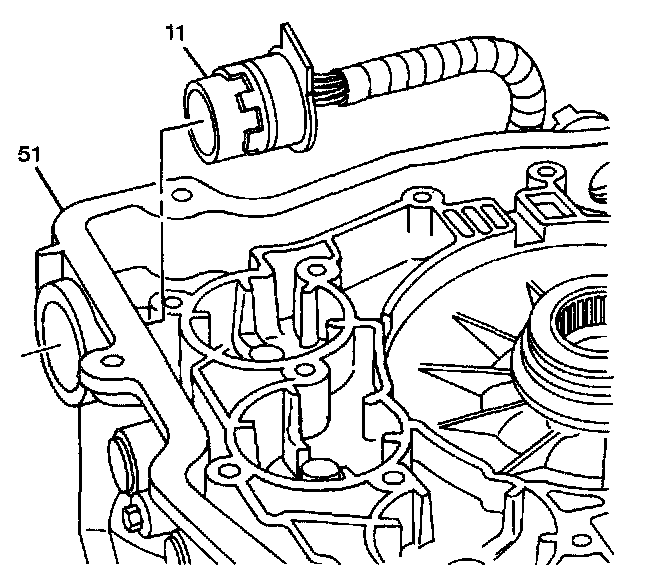 11

51