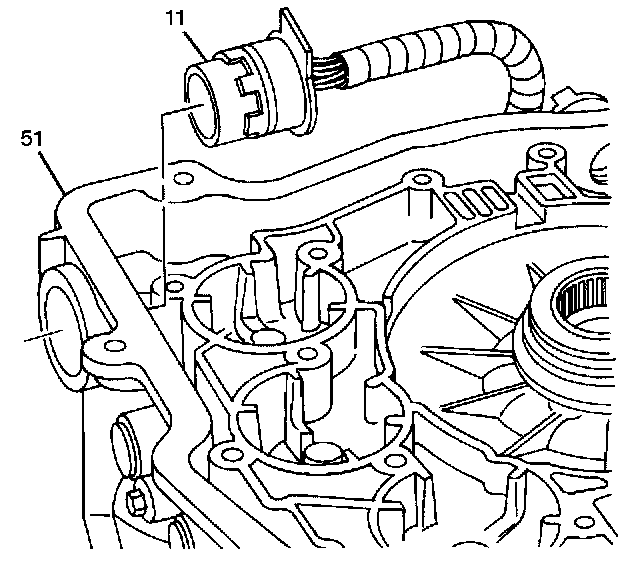 11

51