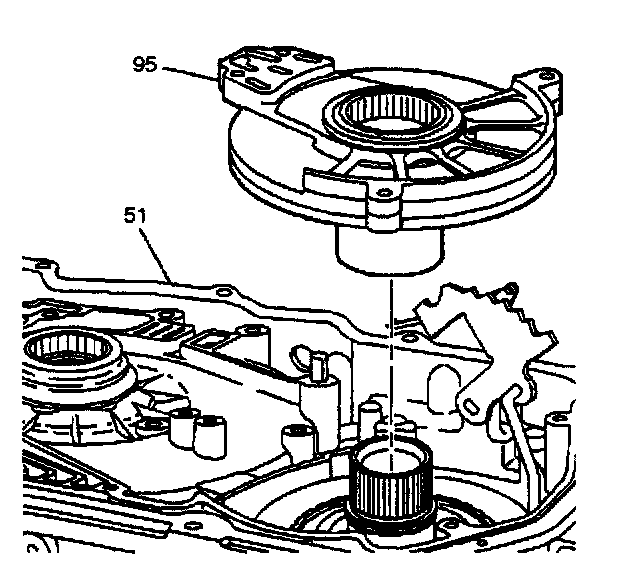 95

51