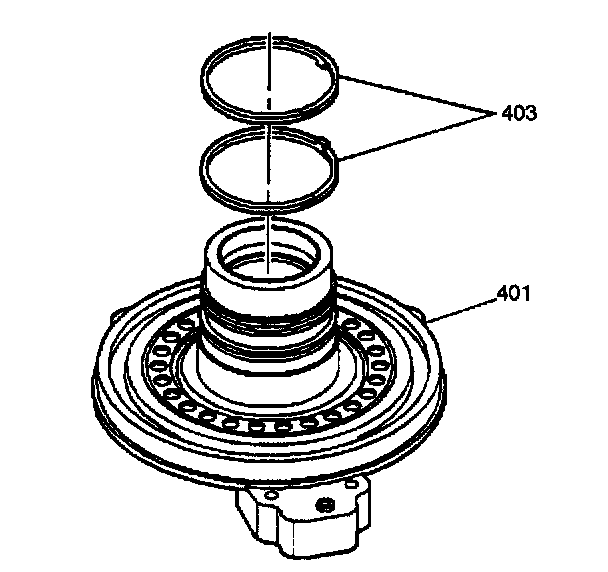 403

401