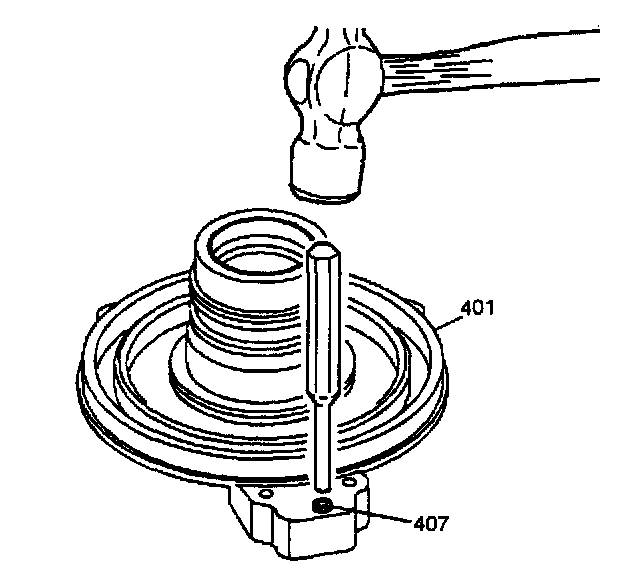 401

407