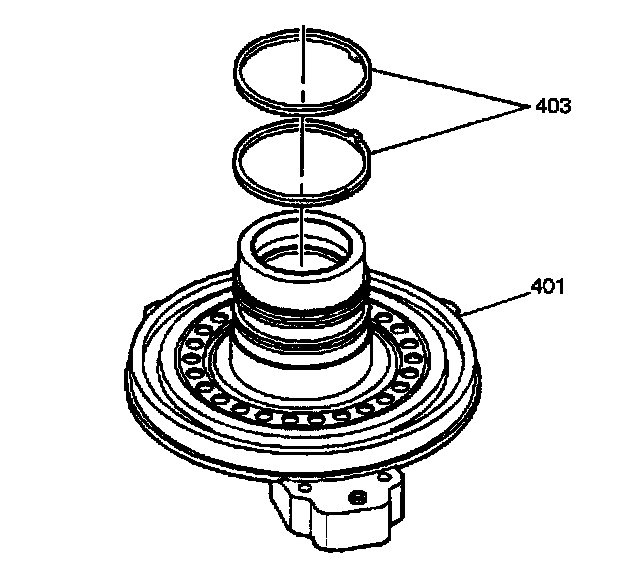 403

401