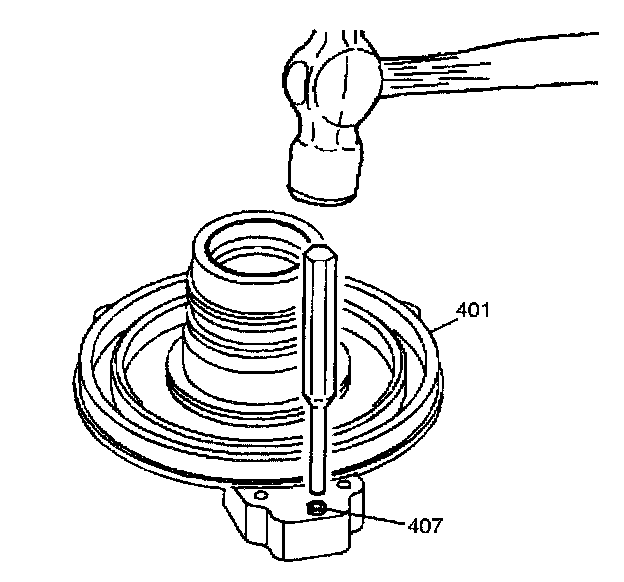 401

407