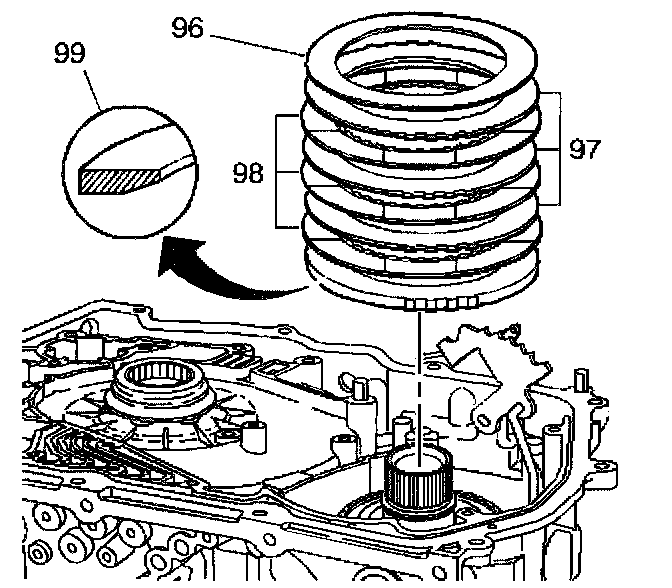 96
99
97
98