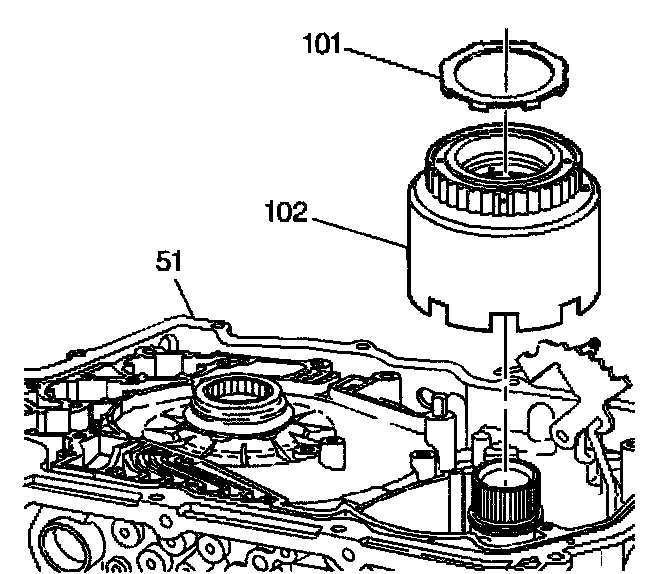 101
102
51