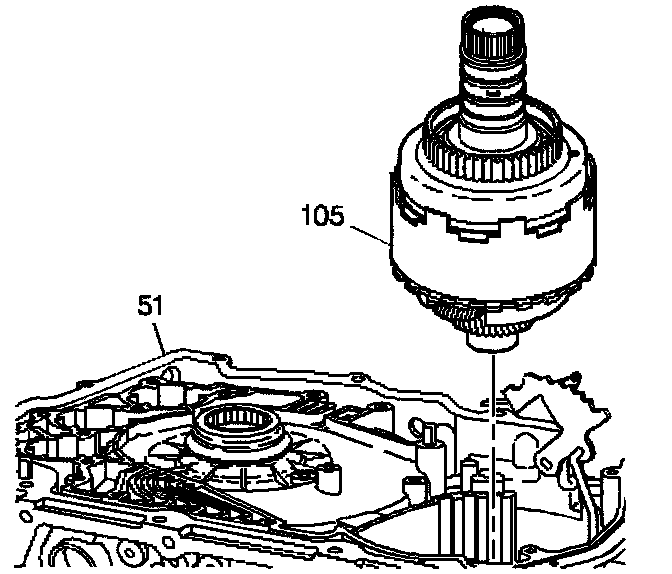 105

51