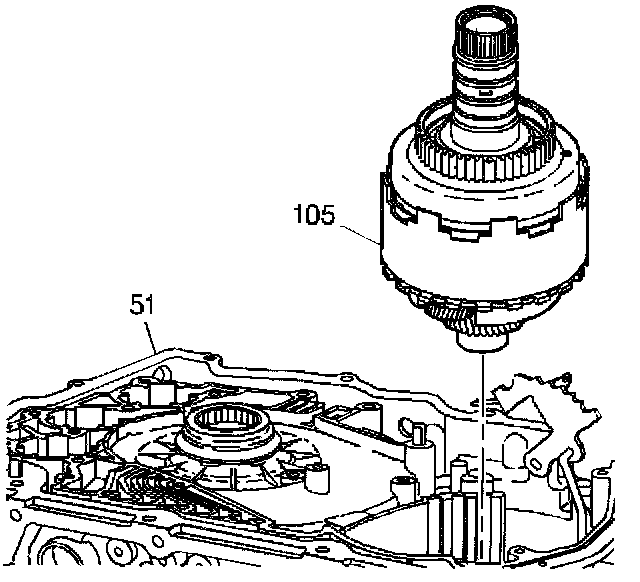 105

51