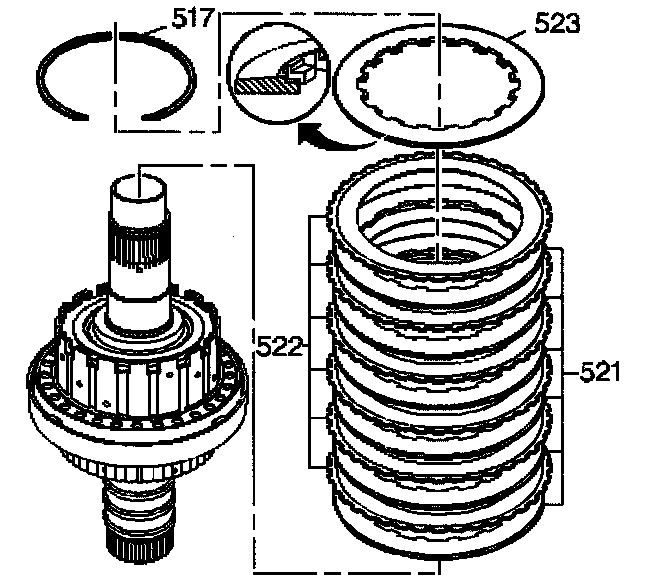 517
523
522
521