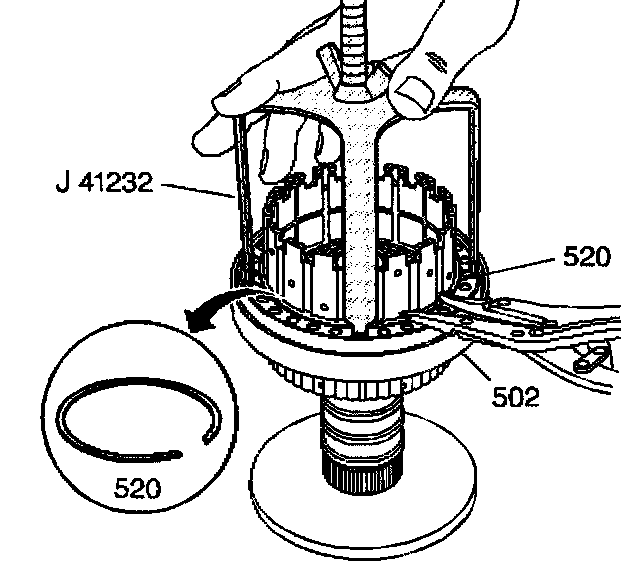 J 41232
520
502
520