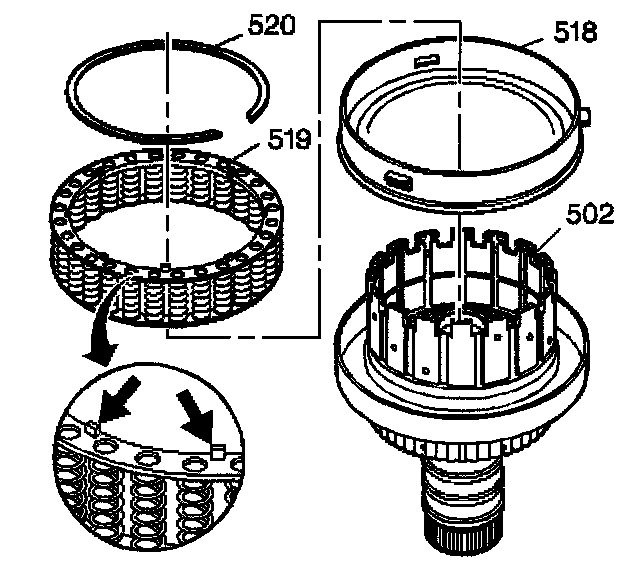 520
518
519
502