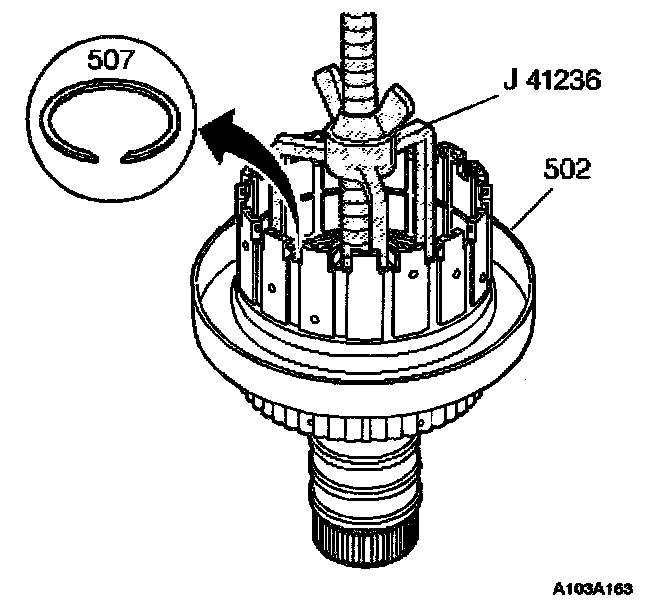 507

J 41236

502

A103A163