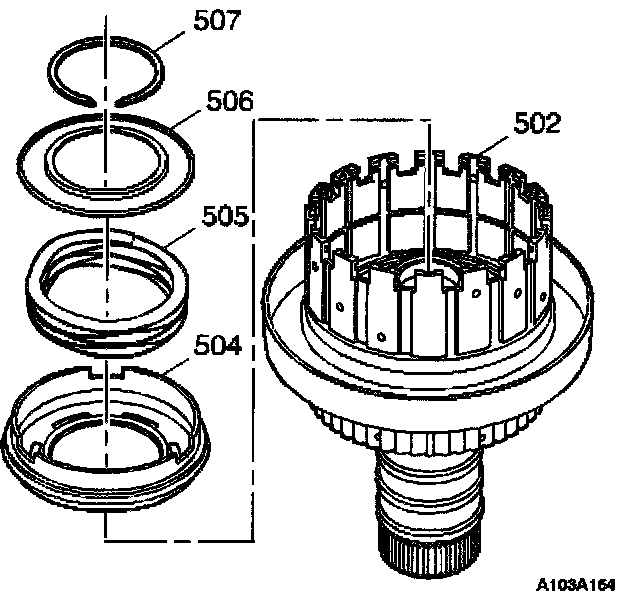 507

506

502

505

504

A103A164