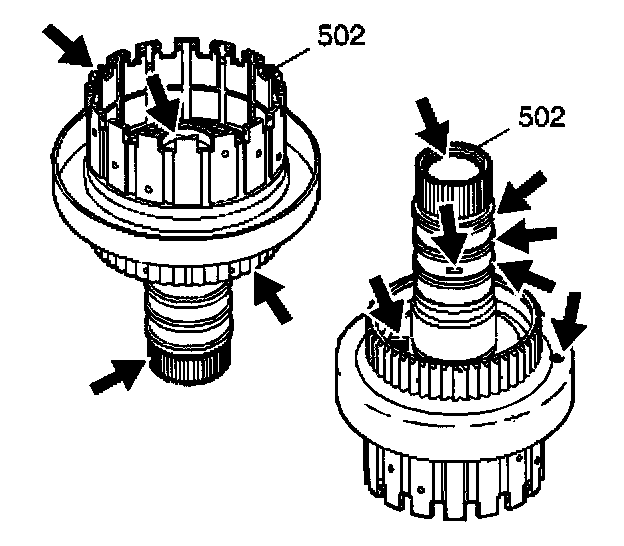 502

502