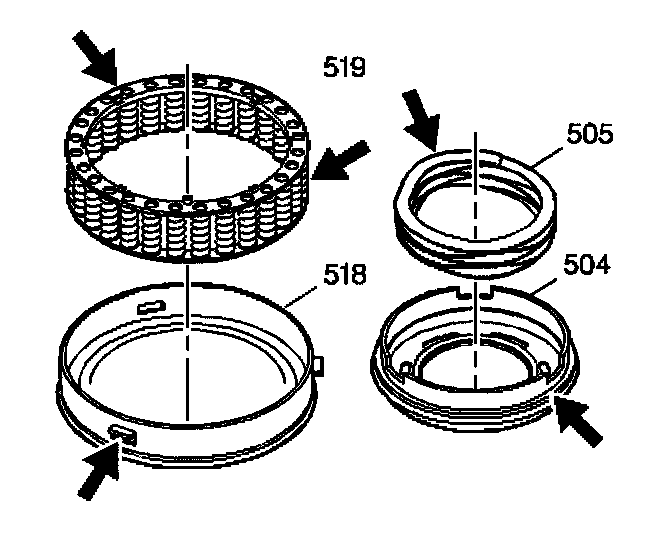 519
505
518
504