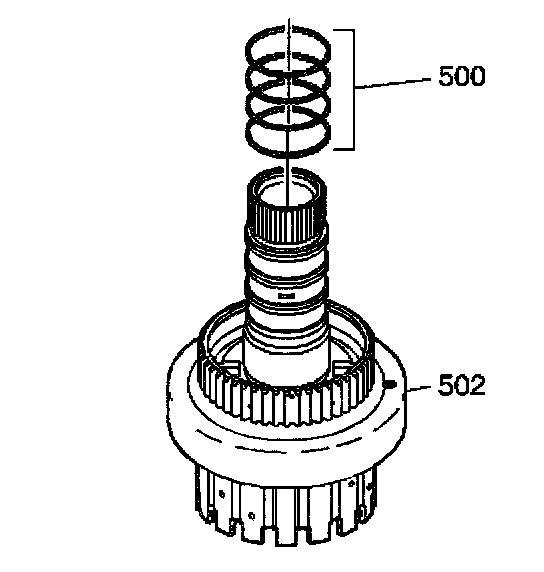 500

502