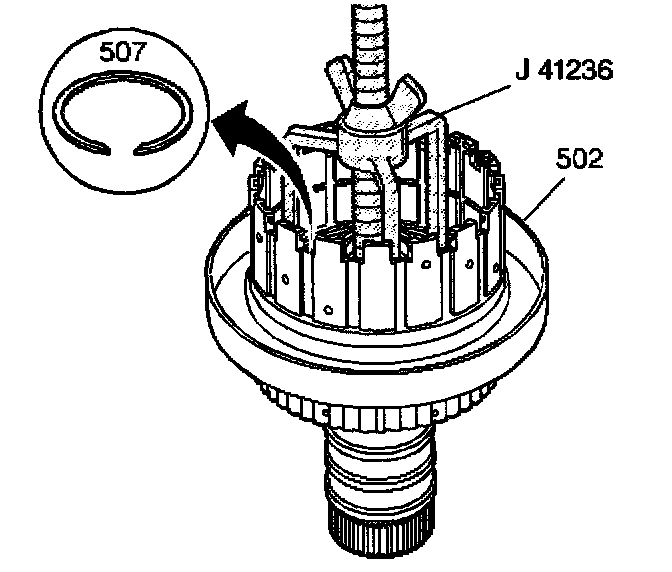 507
J 41236
502