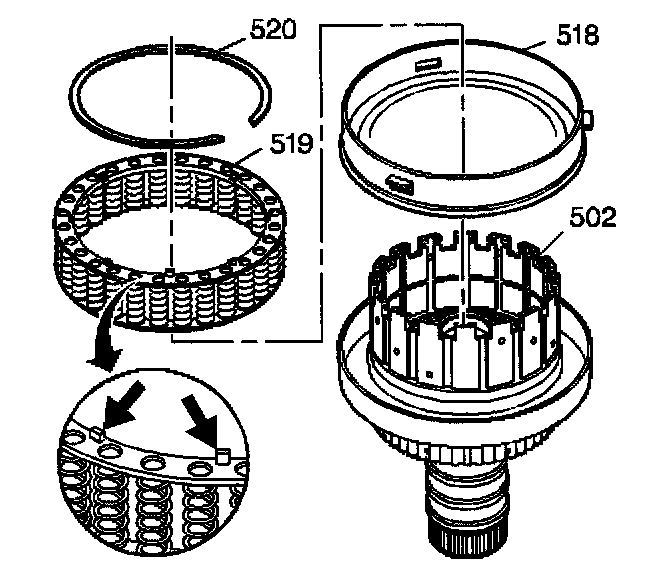 520
518
519
502