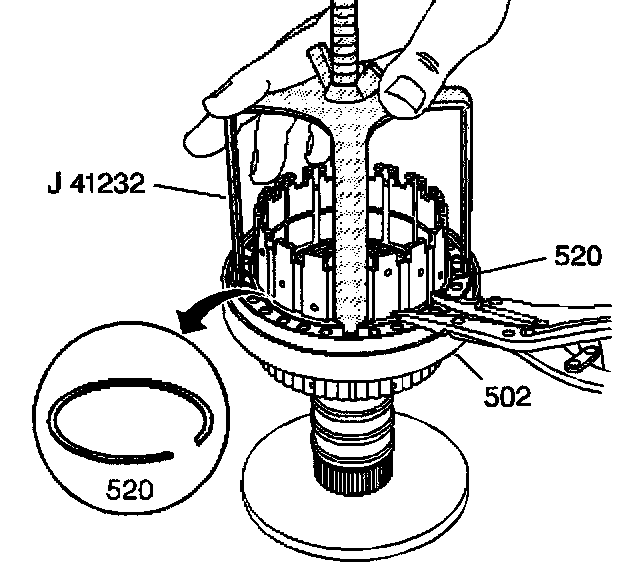 J 41232

520

502

520