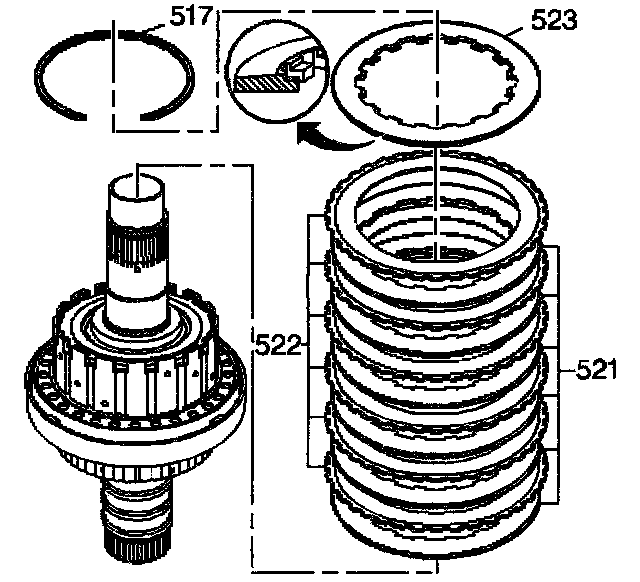 517
523
522
521