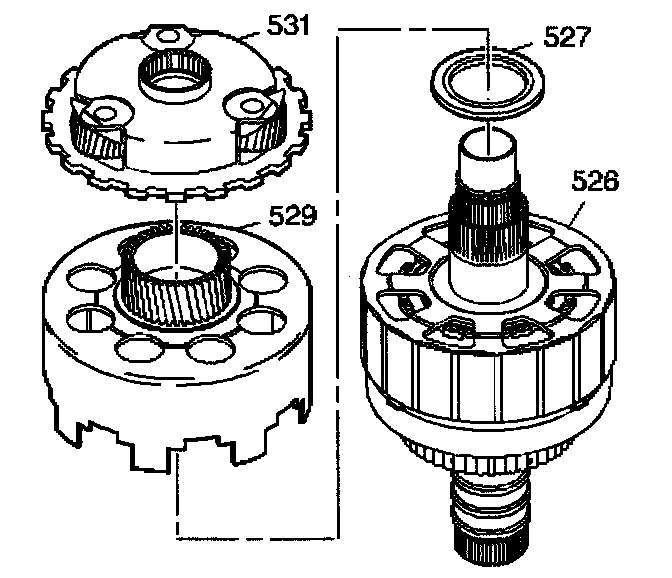 531
527
526
529