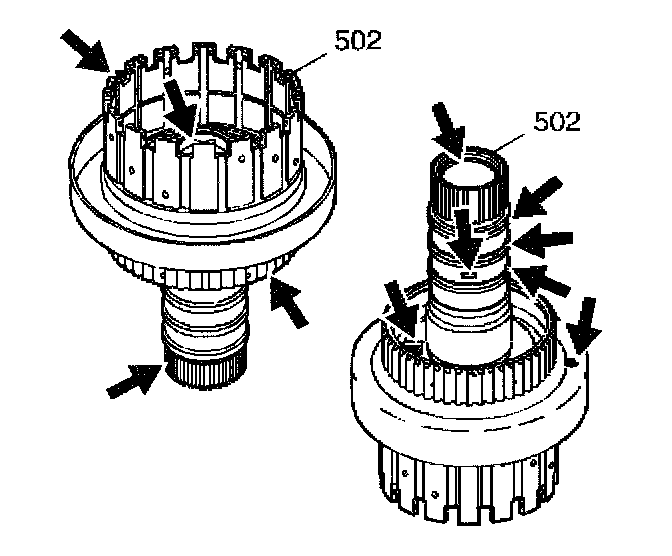 502

502