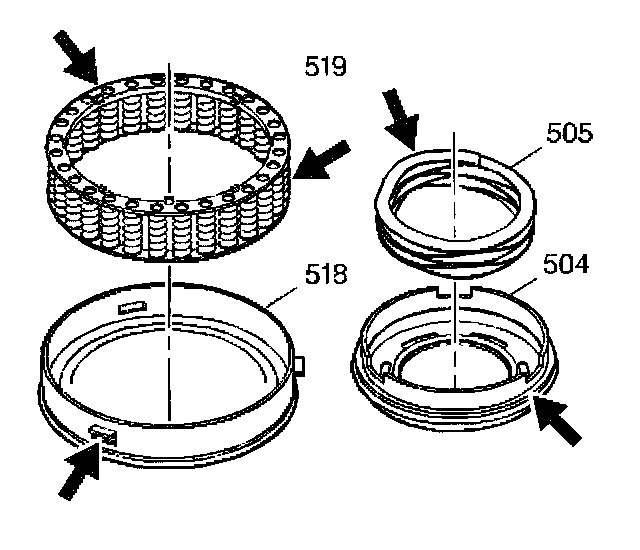 519
505
518
504