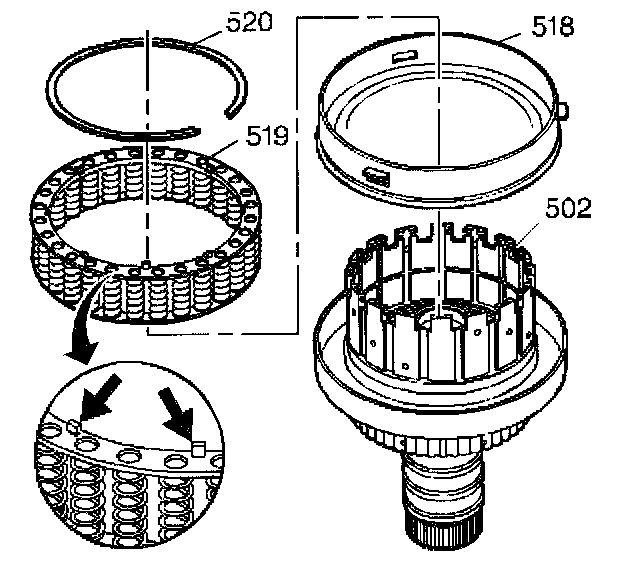 520
518
519
502