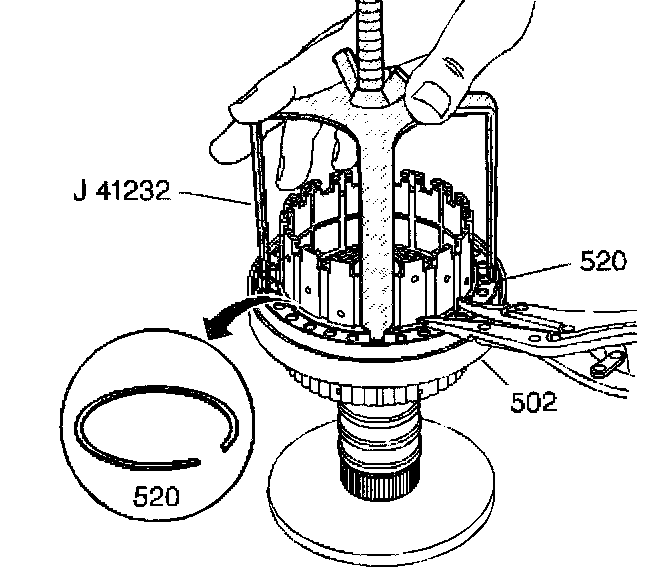 J 41232

520

502

520