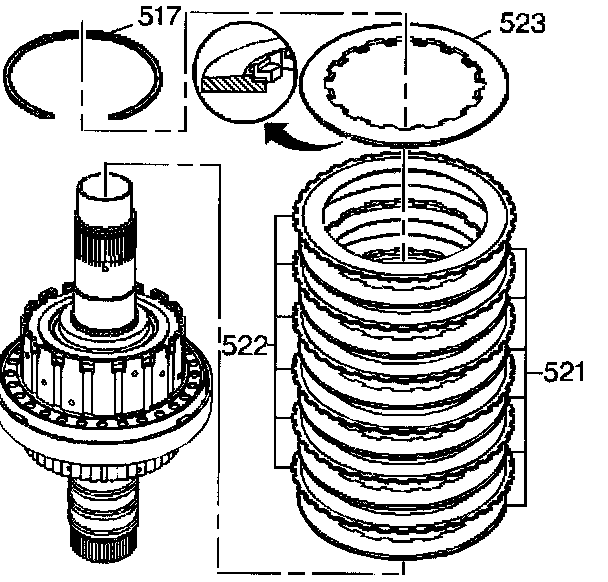 517
523
522
521