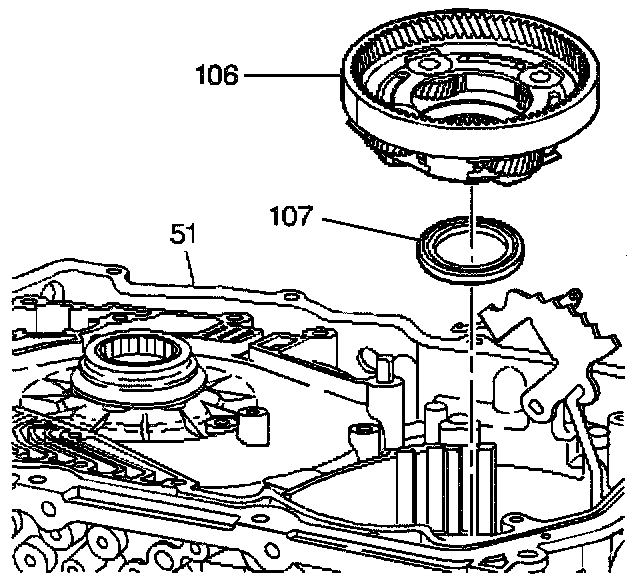 106
107
51