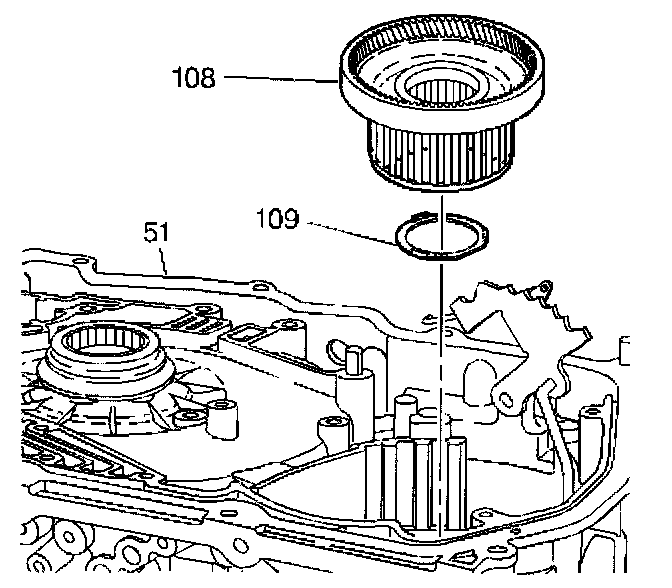 108

109

51