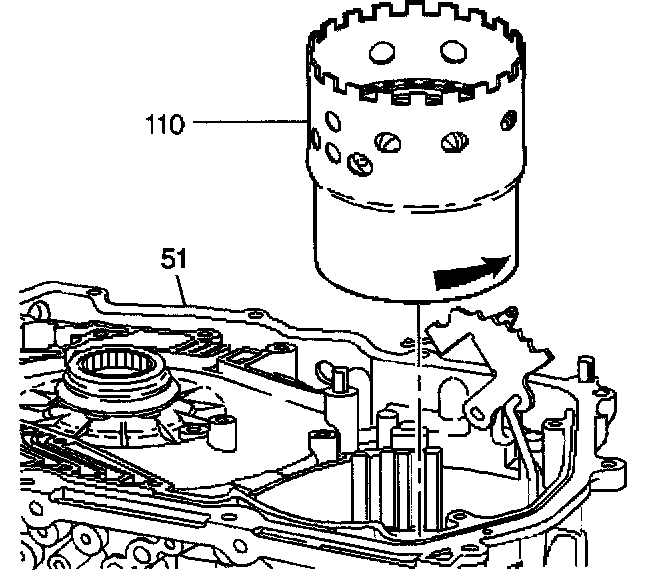 110

51