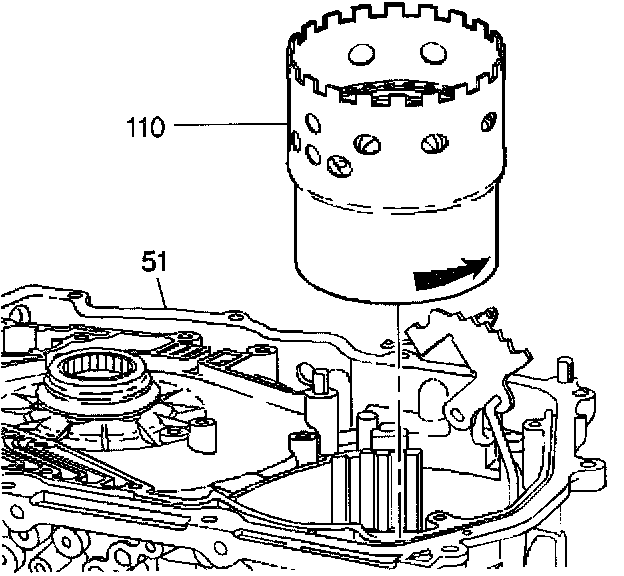 110

51