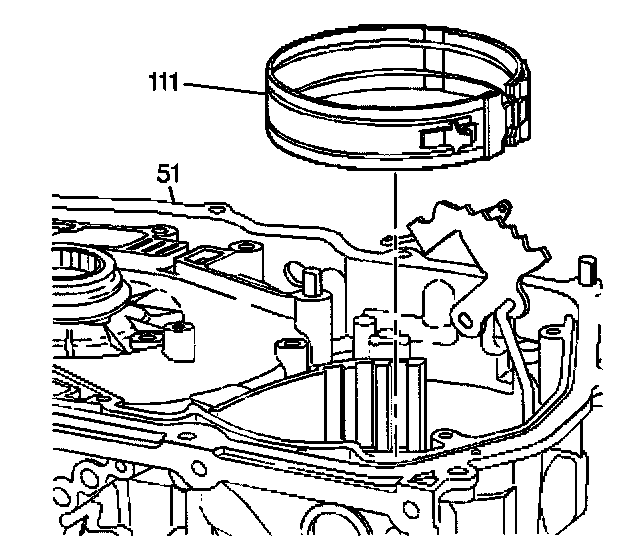 111
51