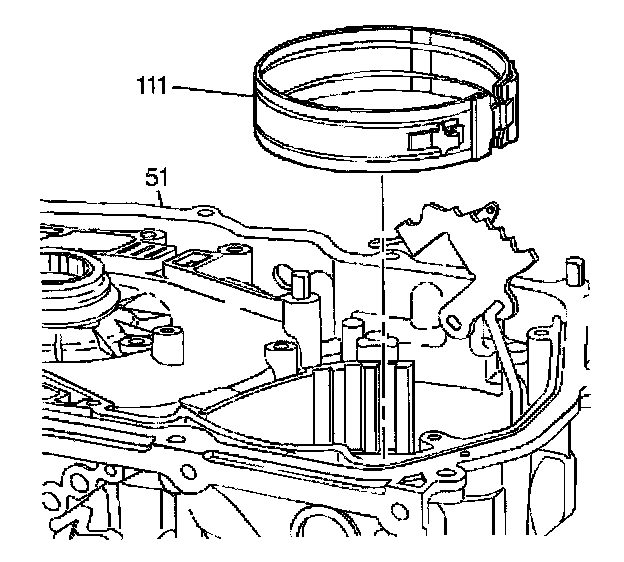 111

51