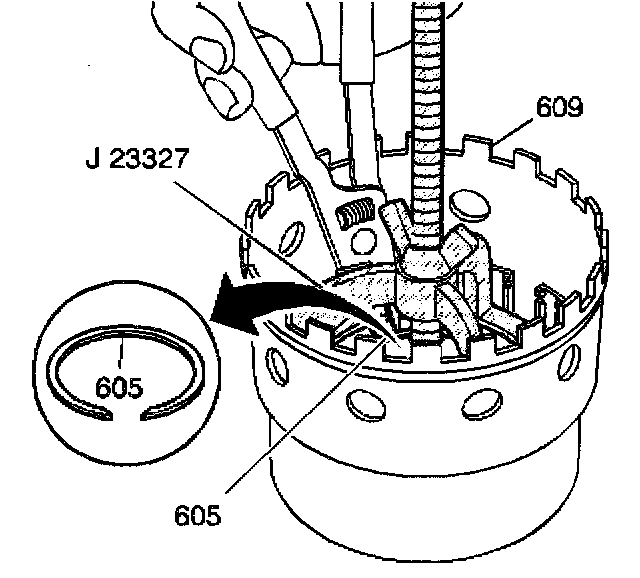 609

J 23327

605

605