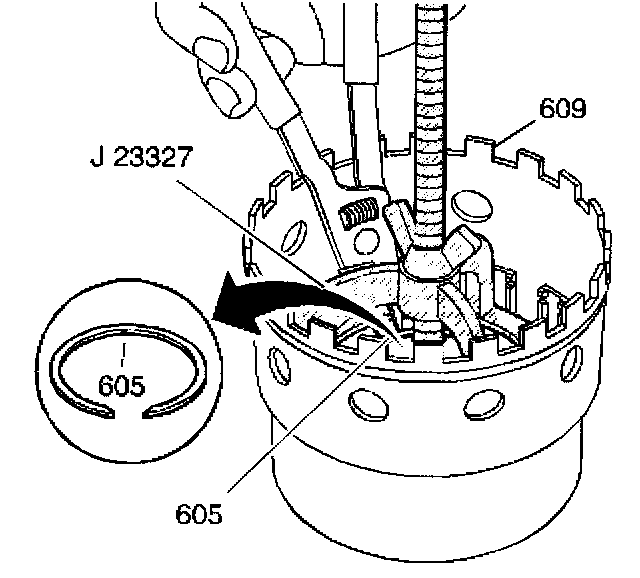 609
J 23327
605
605