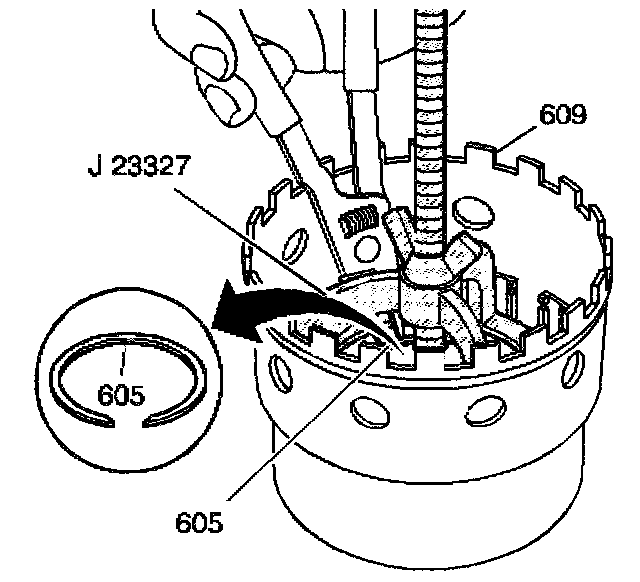 609

J 23327

605

605