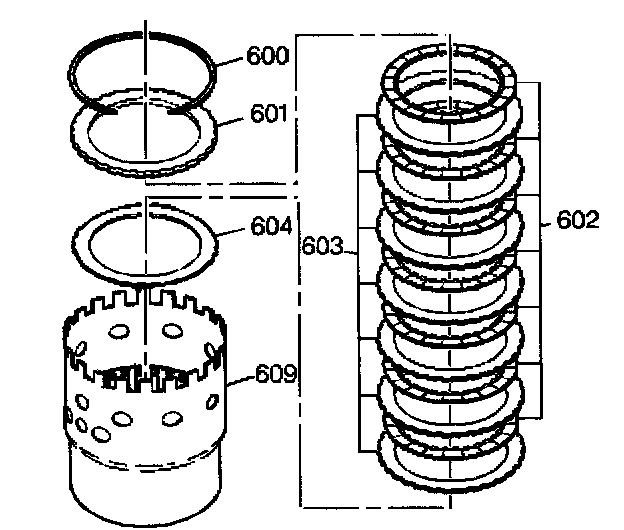 600
601
604
603
602
609