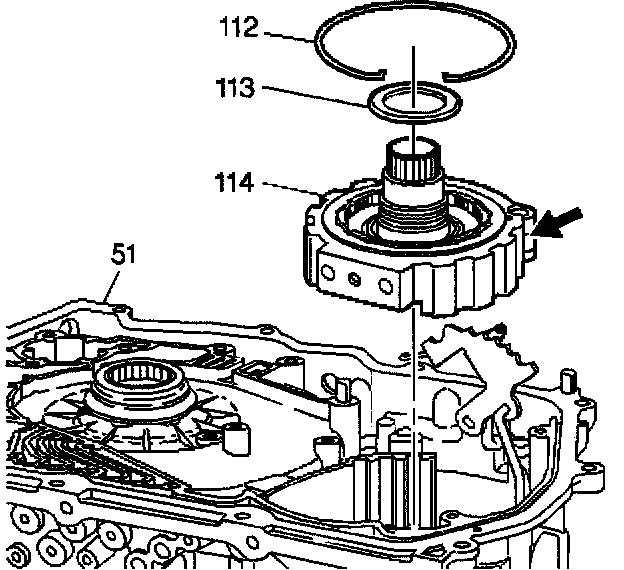 112
113
114
51