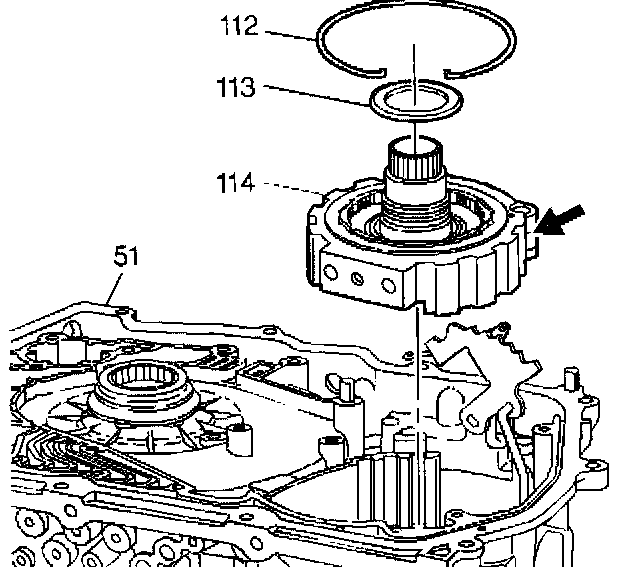 112
113
114
51