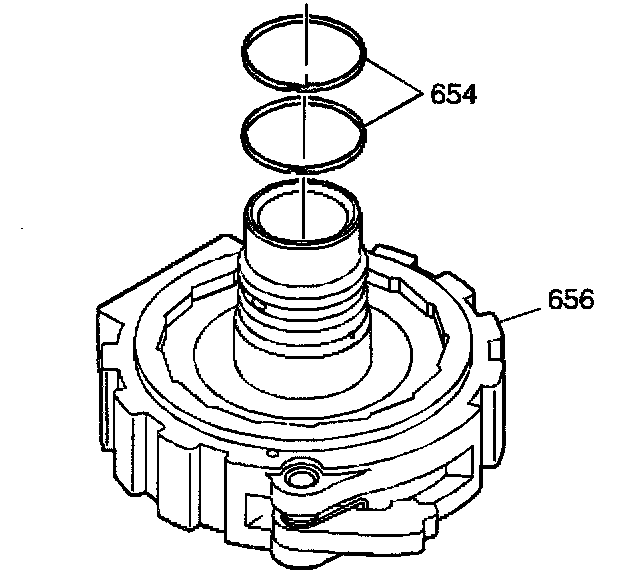 654

656